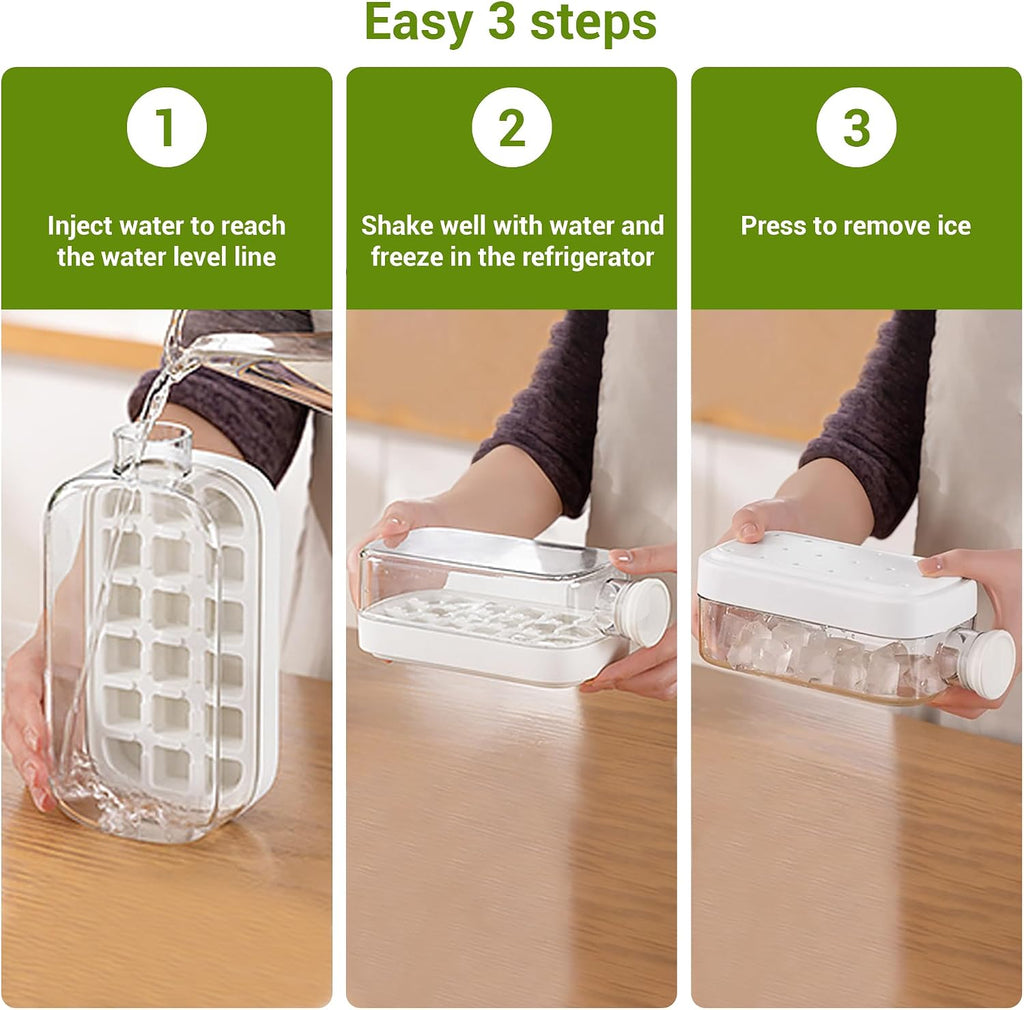 Easy 3 steps

1

Inject water to reach the water level line

2

Shake well with water and freeze in the refrigerator

3

Press to remove ice